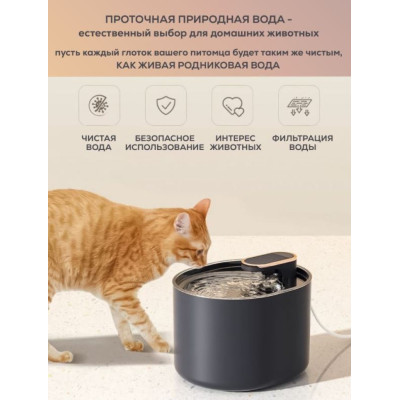 ПРОТОЧНАЯ ПРИРОДНАЯ ВОДА - естественный выбор для домашних животных

пусть каждый глоток вашего питомца будет таким же чистым, КАК ЖИВАЯ РОДНИКОВАЯ ВОДА

ЧИСТАЯ ВОДА

БЕЗОПАСНОЕ ИСПОЛЬЗОВАНИЕ

ИНТЕРЕС ЖИВОТНЫХ

ФИЛЬТРАЦИЯ ВОДЫ